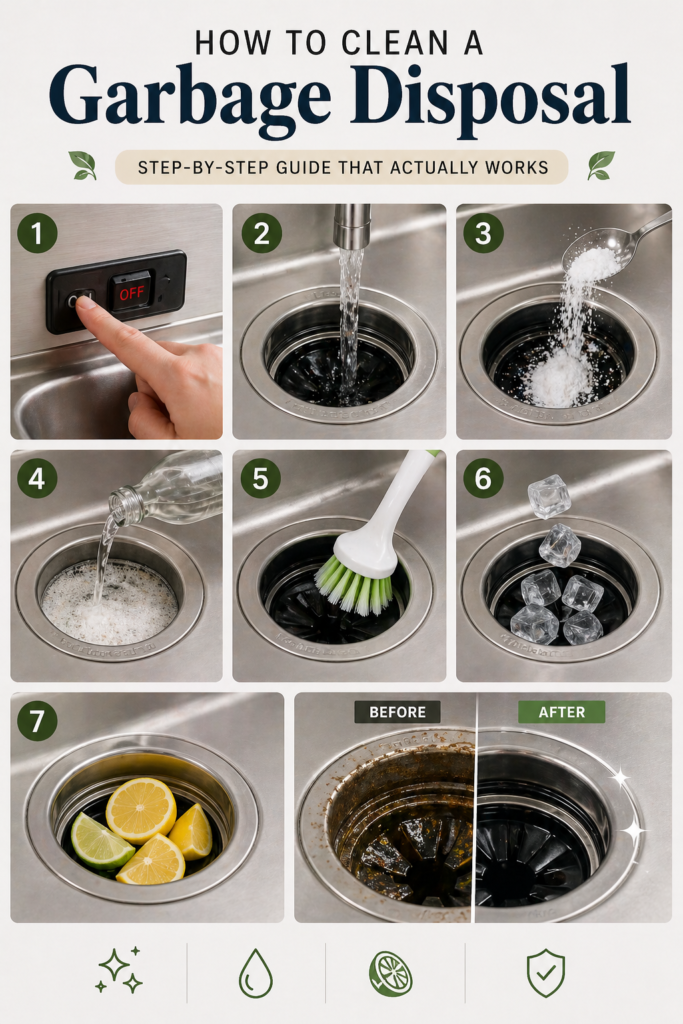 HOW TO CLEAN A
Garbage Disposal

STEP-BY-STEP GUIDE THAT ACTUALLY WORKS

1

OFF

2

3

4

5

6

7

BEFORE

AFTER